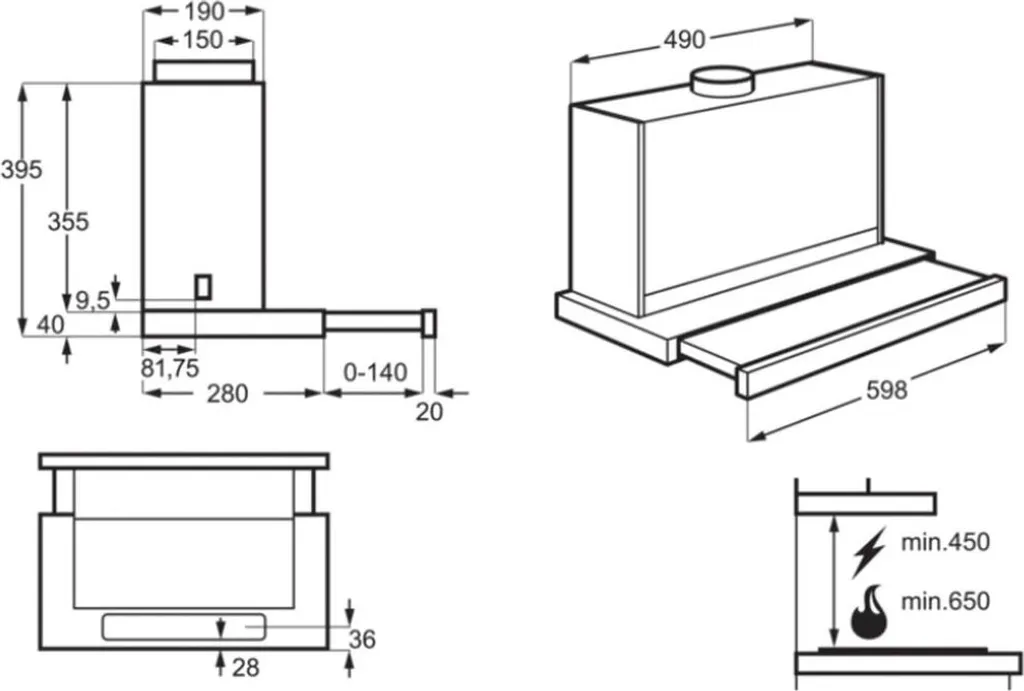 190
150
395
355
9,5
40
81,75
280
0-140
20
490
598
36
28
min.450
min.650