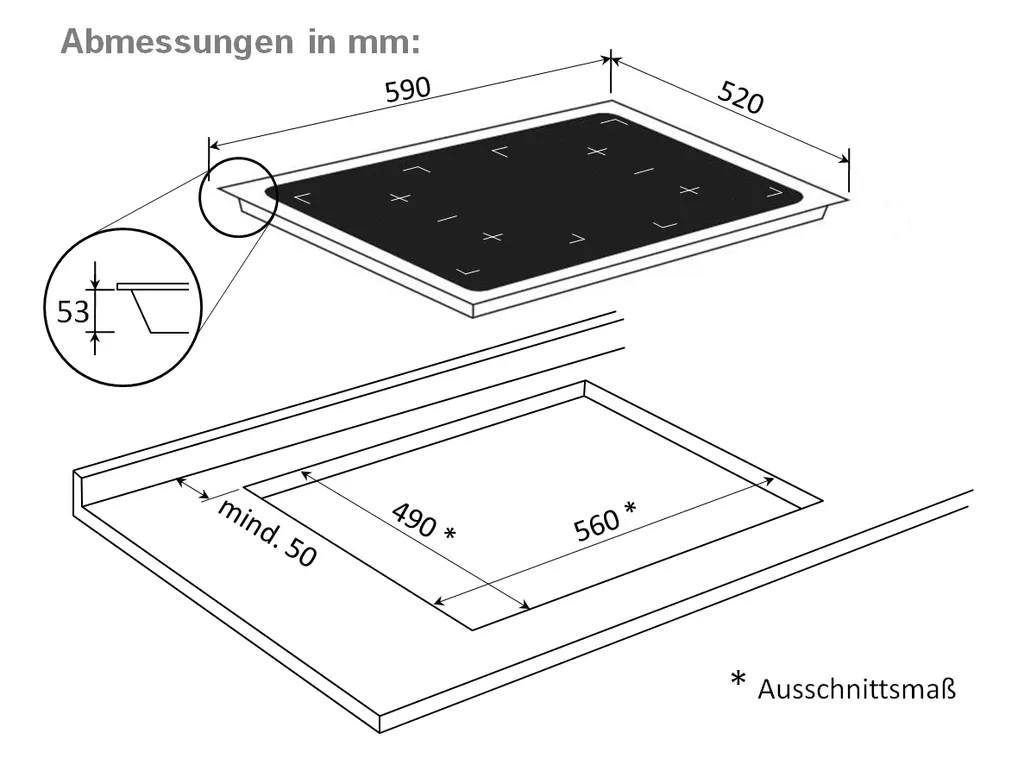 Abmessungen in mm:

590

520

53

mind. 50

490 *

560 *

* Ausschnittsmaß