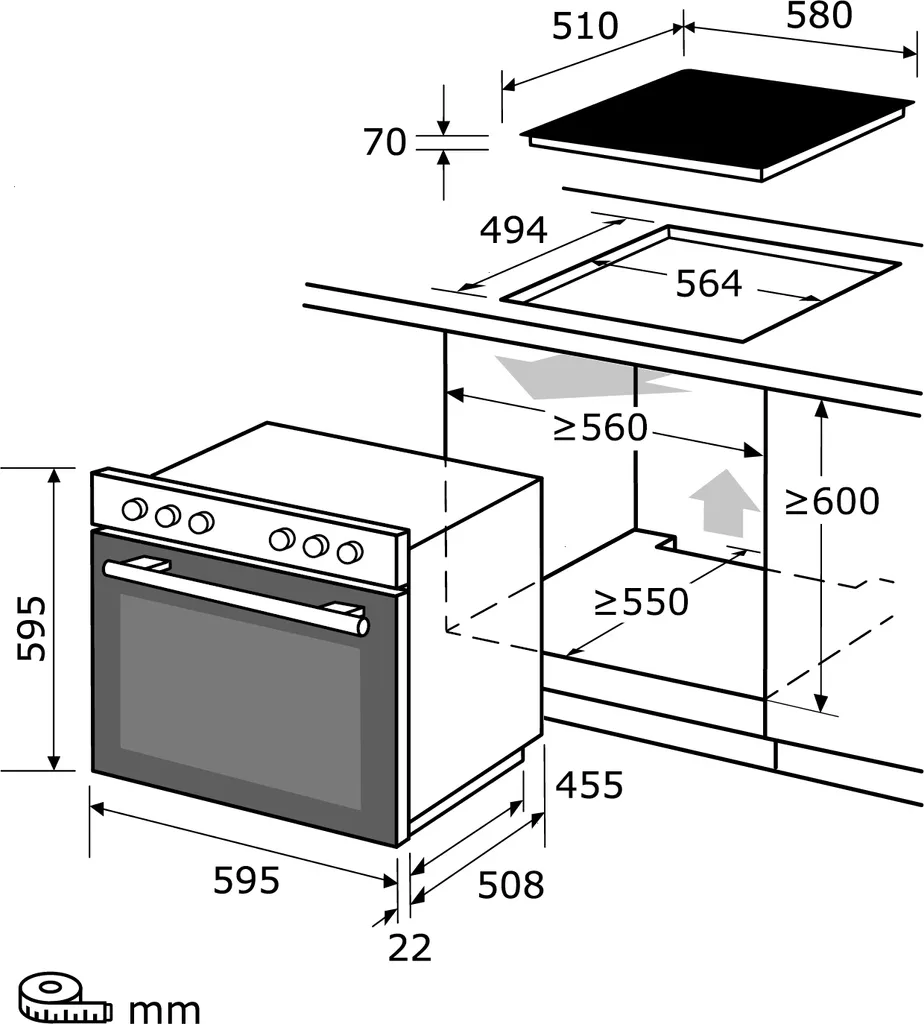 510
580
70
494
564
≥560
≥600
≥550
595
455
595
508
22
mm