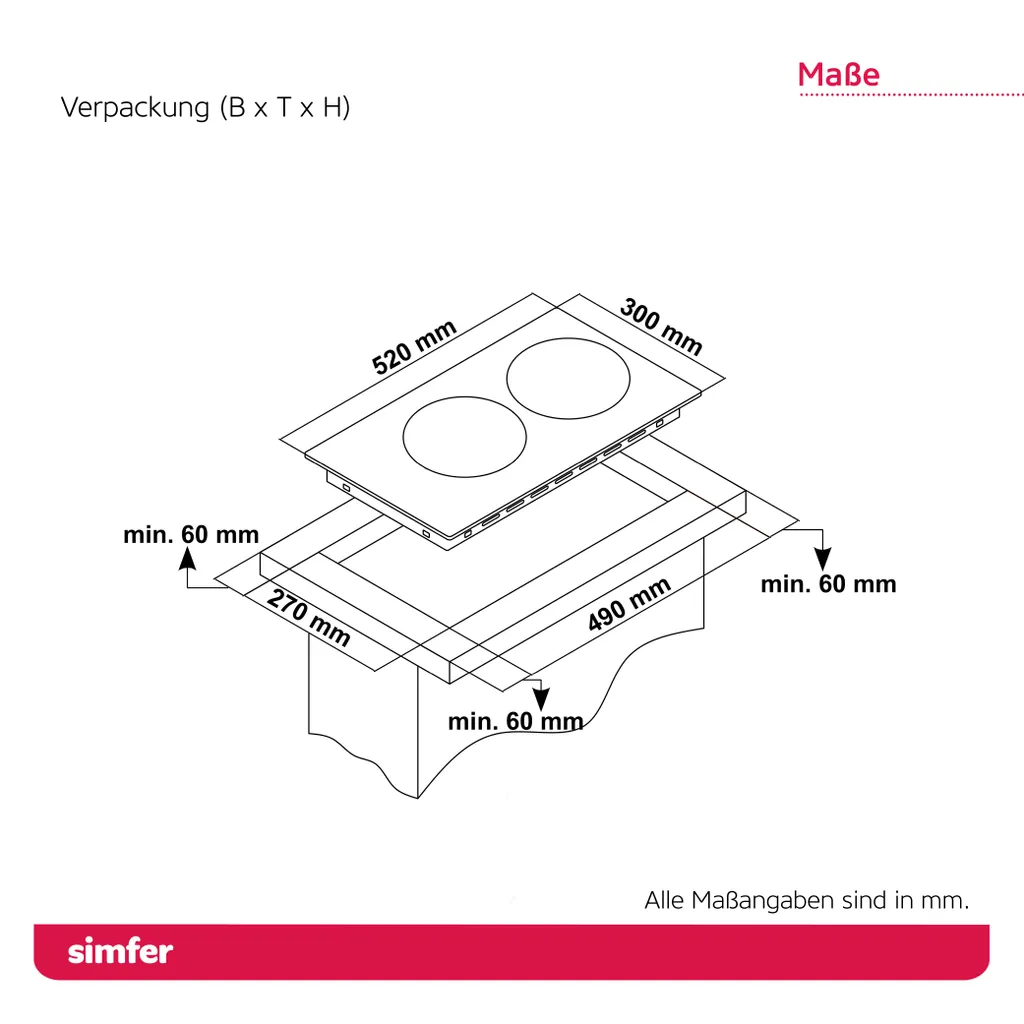 Maße

Verpackung (B x T x H)

520 mm

300 mm

min. 60 mm

min. 60 mm

270 mm

490 mm

min. 60 mm

Alle Maßangaben sind in mm.

simfer