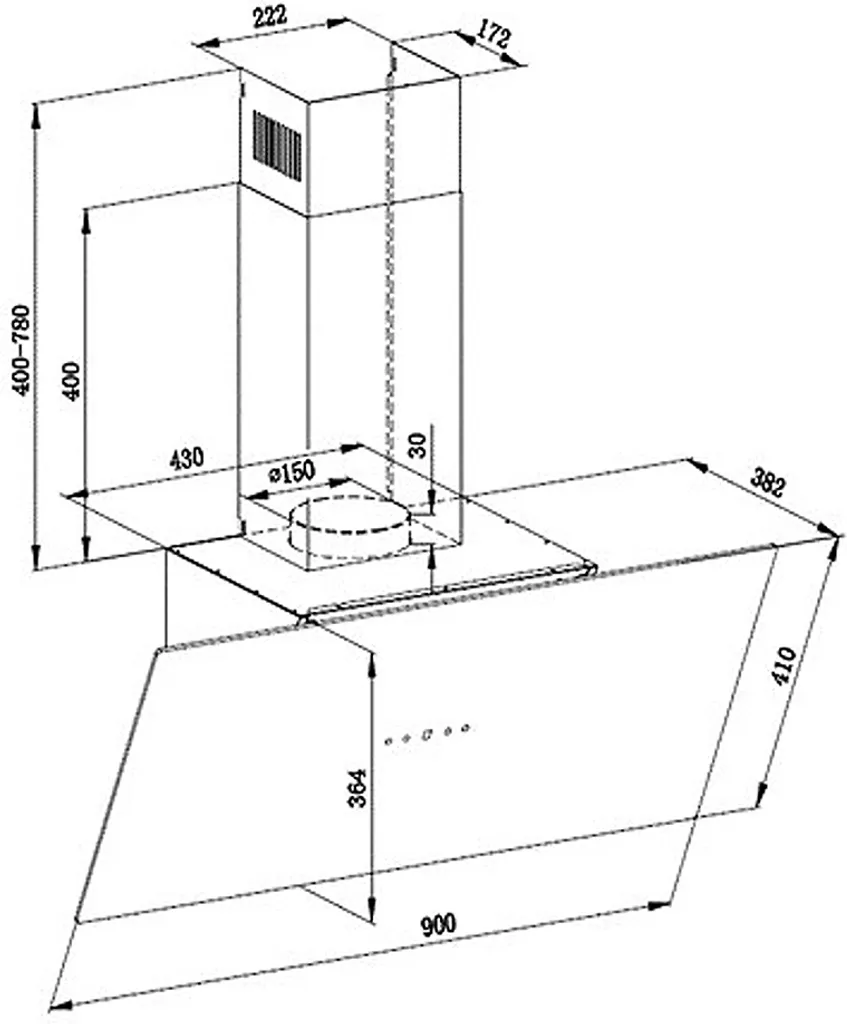 222
172
400-780
400
430
ø150
30
382
410
364
900