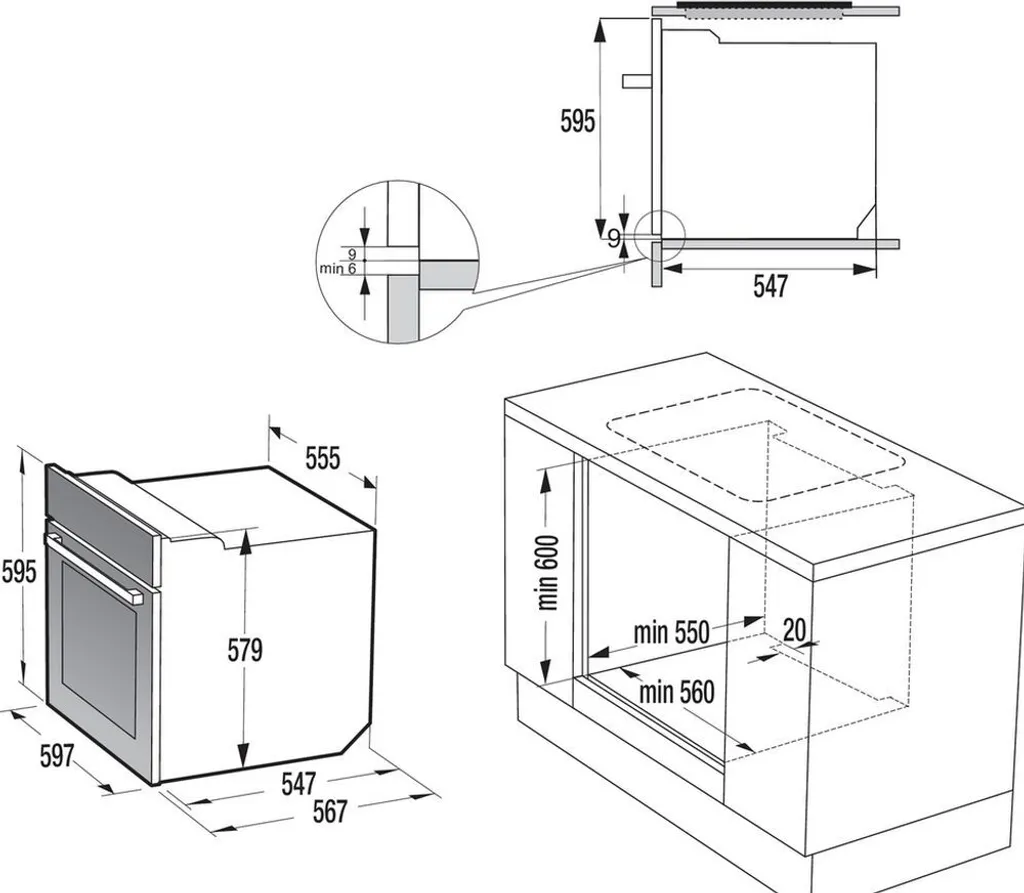 595
9
547
9
min 6
555
595
579
597
547
567
min 600
min 550
20
min 560