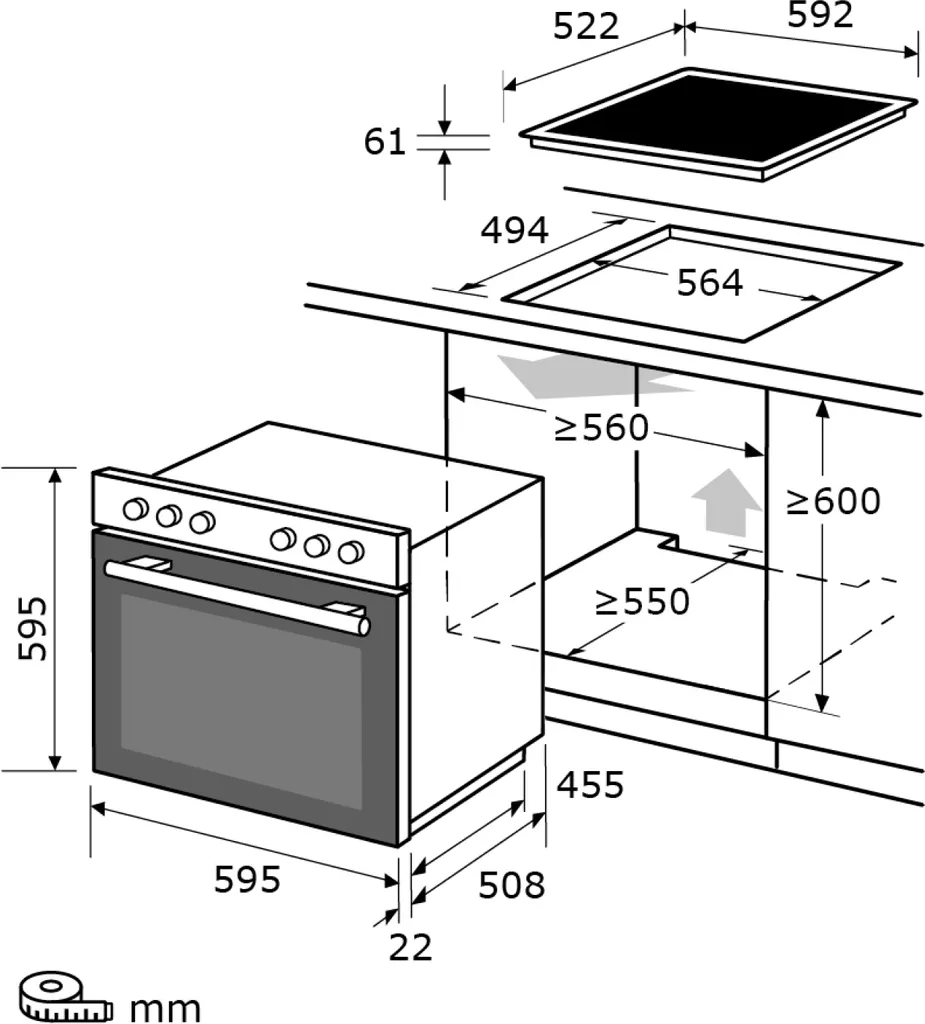 522
592
61
494
564
≥560
≥600
≥550
595
455
595
508
22
mm