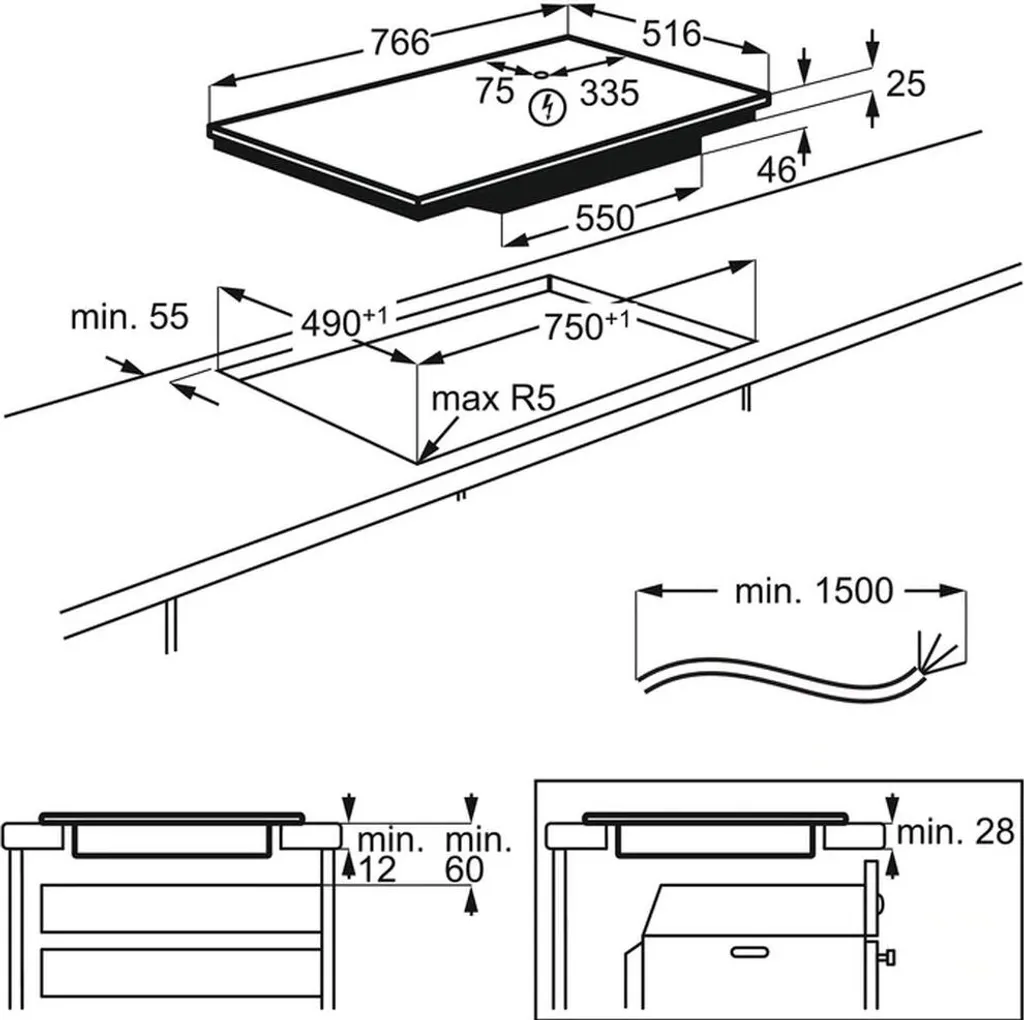 766
516
75
335
25
46
550
min. 55
$490^{+1}$
$750^{+1}$
max R5
min. 1500
min. 12
min. 60
min. 28