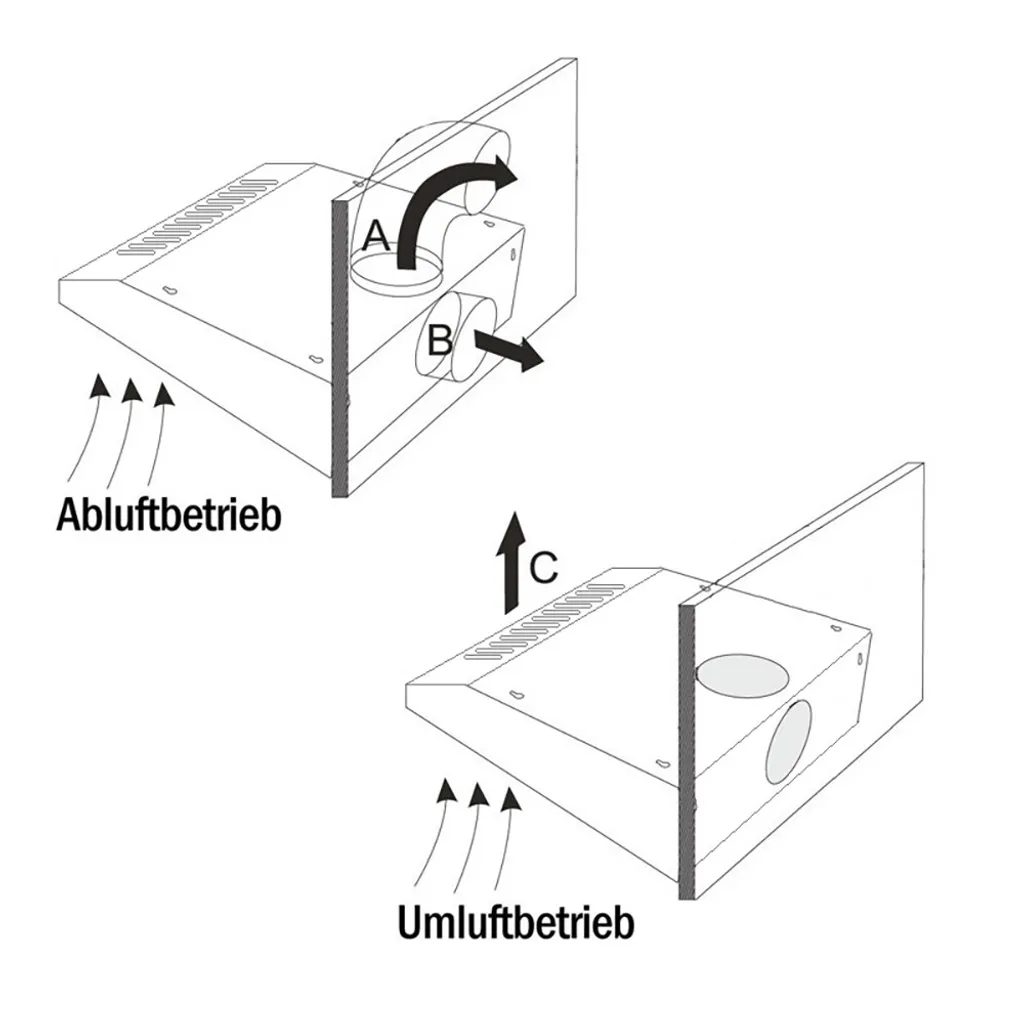 A

B

Abluftbetrieb

C

Umluftbetrieb