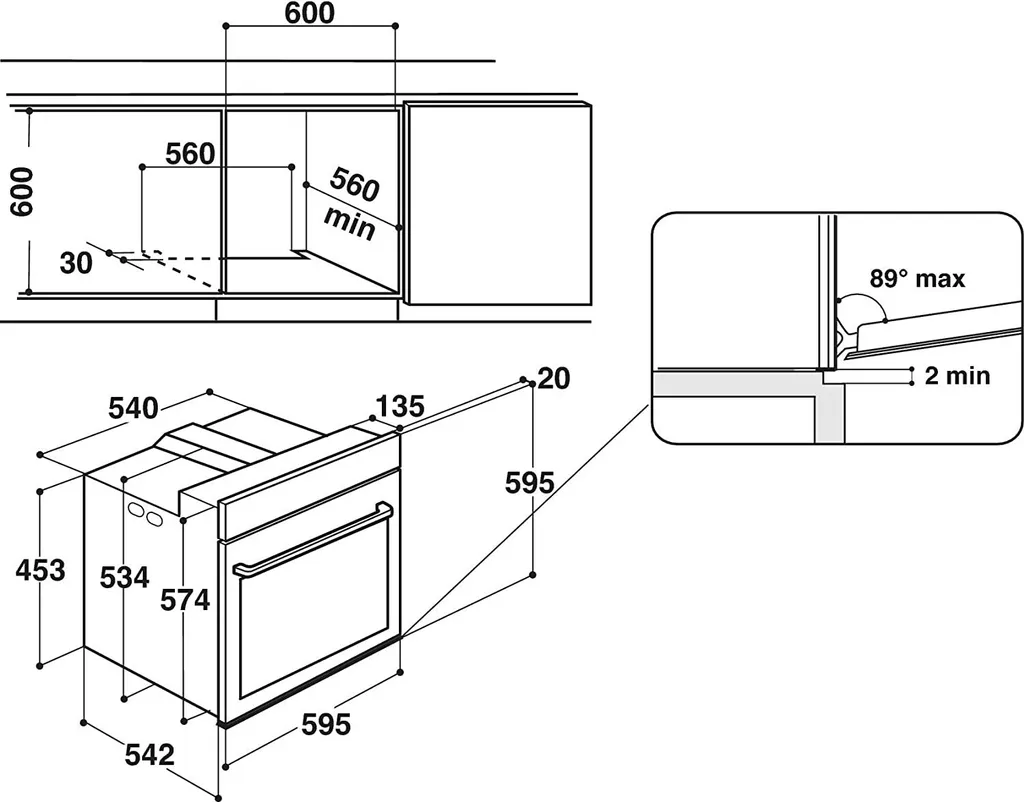 600
600
560
560 min
30
89° max
2 min
540
135
20
595
453
534
574
595
542