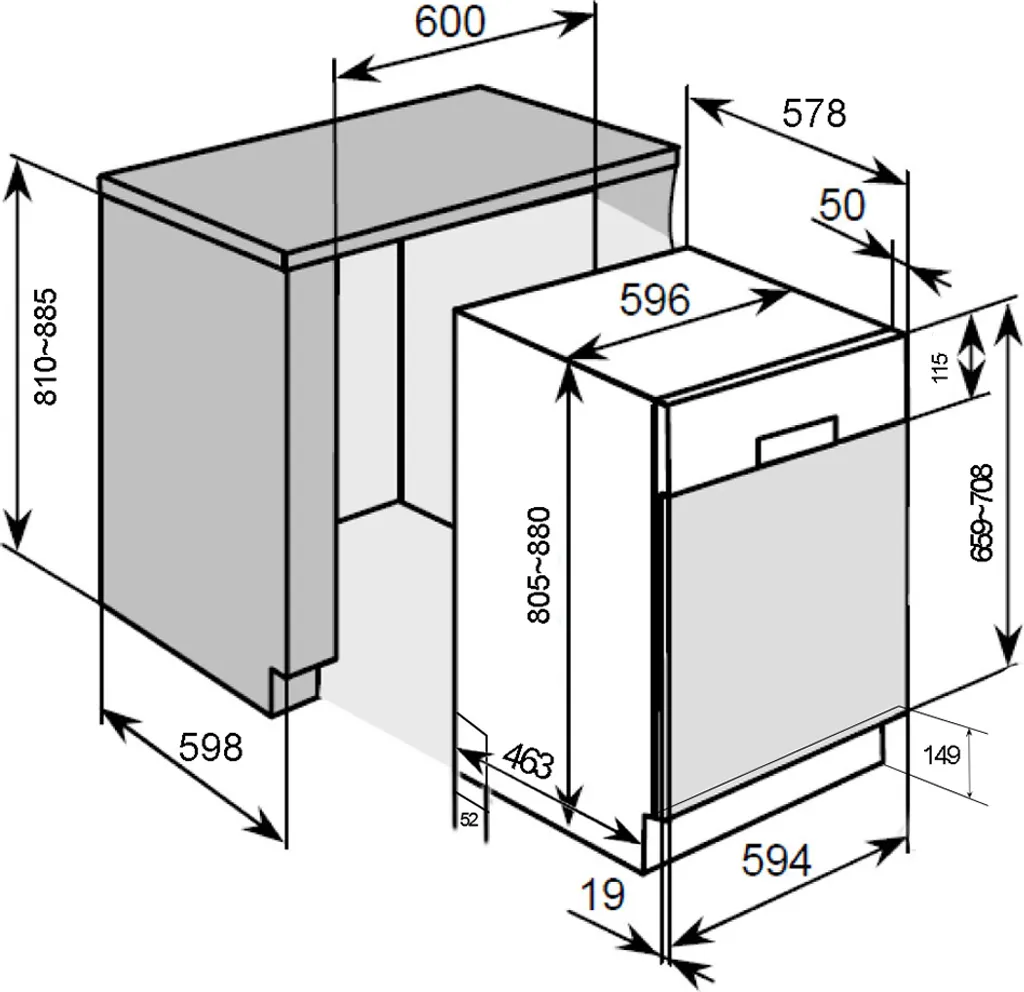 600
578
50
810~885
596
115
805~880
659~708
598
463
149
52
594
19