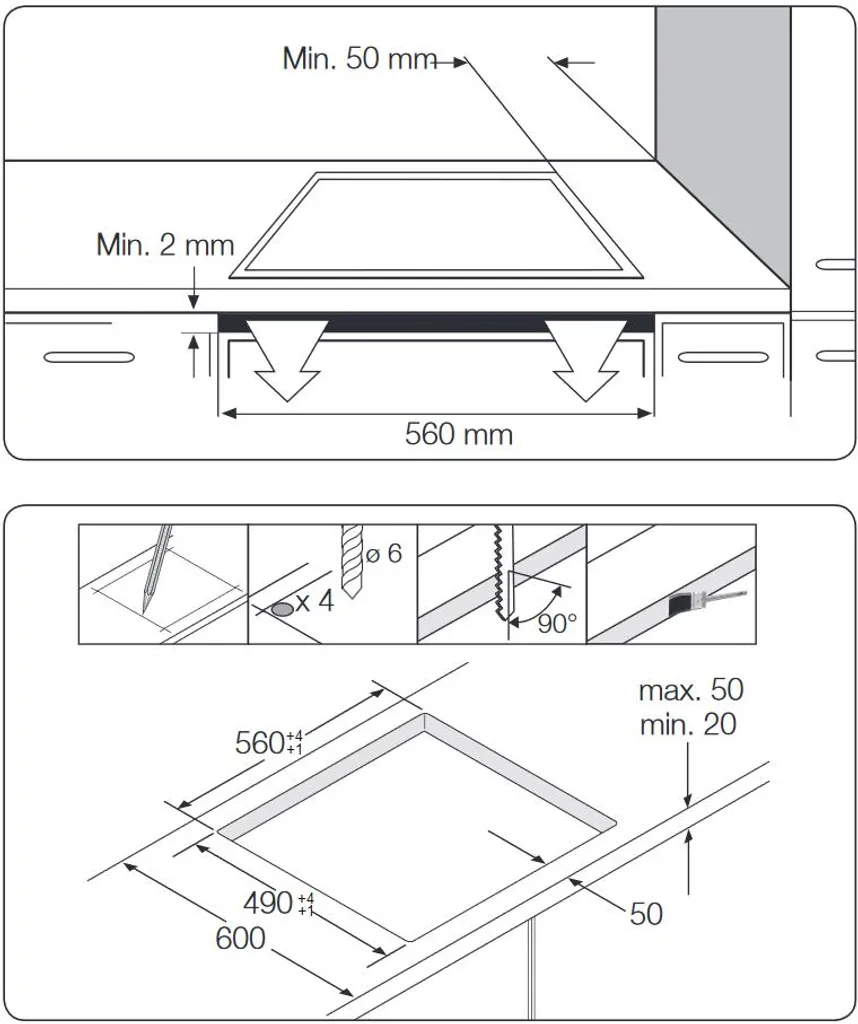 Min. 50 mm

Min. 2 mm

560 mm

ø 6

x 4

90°

max. 50
min. 20

$560^{+4}_{+1}$

$490^{+4}_{+1}$

600

50