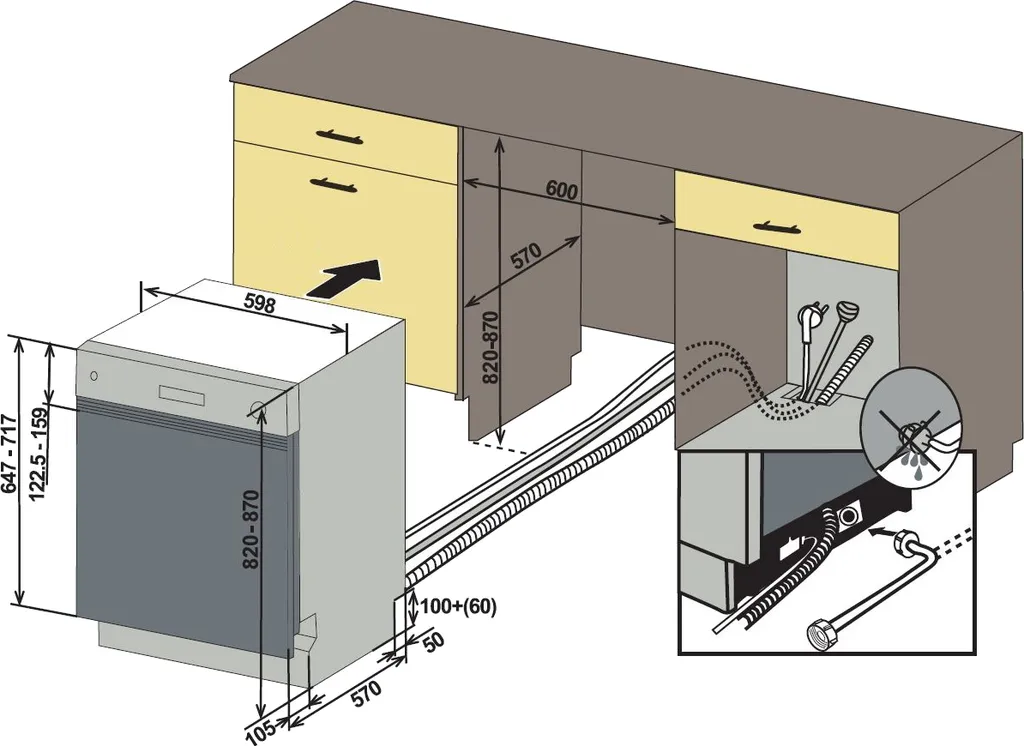 600
570
820-870
598
647 - 717
122.5 - 159
820 - 870
100+(60)
50
570
105